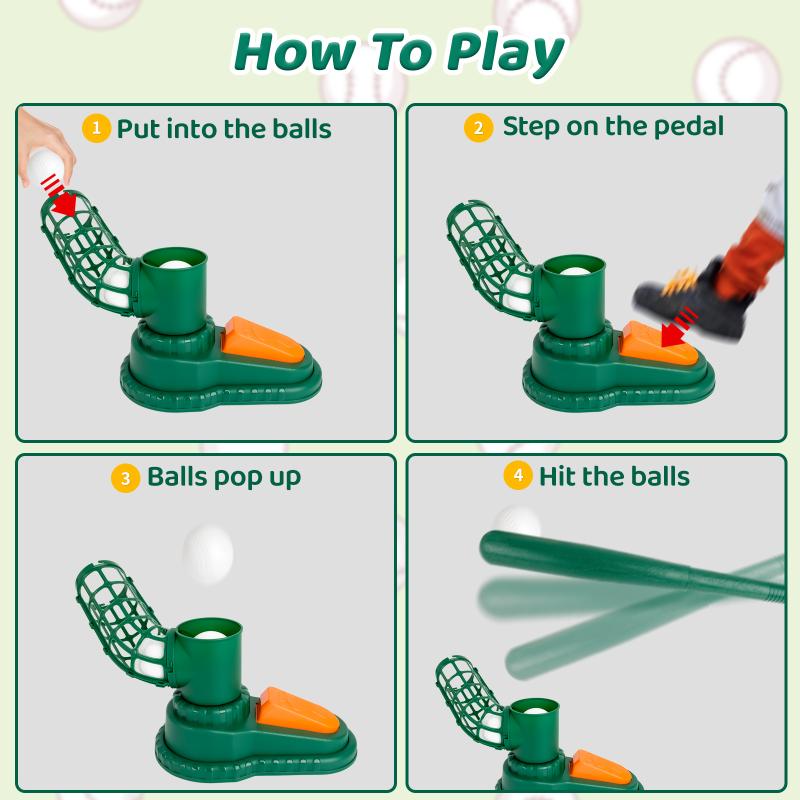 How To Play

1 Put into the balls

2 Step on the pedal

3 Balls pop up

4 Hit the balls